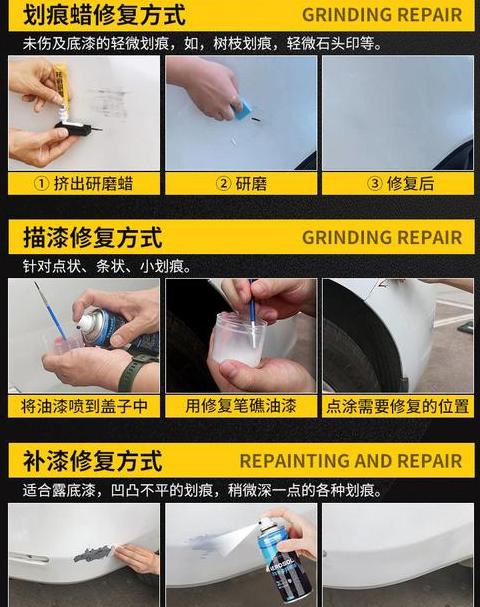 划痕蜡修复方式 GRINDING REPAIR

未伤及底漆的轻微划痕，如，树枝划痕，轻微石头印等。

① 挤出研磨蜡

② 研磨

③ 修复后

描漆修复方式 GRINDING REPAIR

针对点状、条状、小划痕。

将油漆喷到盖子中

用修复笔蘸油漆

点涂需要修复的位置

补漆修复方式 REPAINTING AND REPAIR

适合露底漆，凹凸不平的划痕，稍微深一点的各种划痕。

AEROSOL