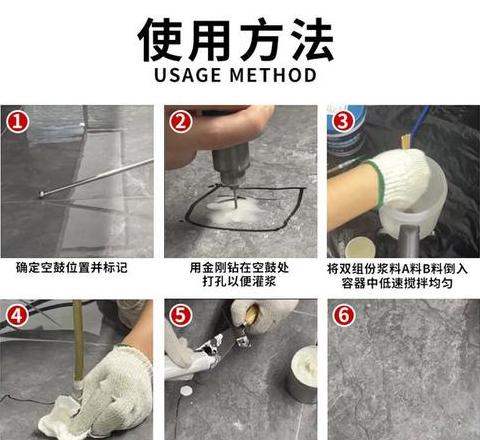 使用方法
USAGE METHOD

1
确定空鼓位置并标记

2
用金刚钻在空鼓处打孔以便灌浆

3
将双组份浆料A料B料倒入容器中低速搅拌均匀

4

5

6