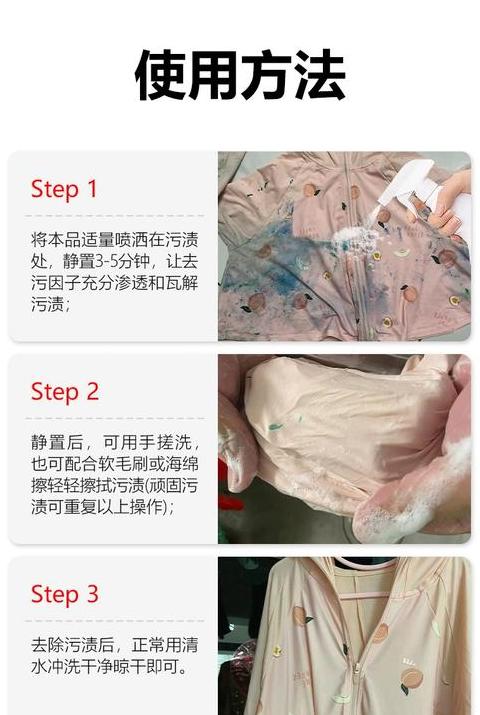 使用方法

Step 1

将本品适量喷洒在污渍处，静置3-5分钟，让去污因子充分渗透和瓦解污渍；

Step 2

静置后，可用手搓洗，也可配合软毛刷或海绵擦轻轻擦拭污渍(顽固污渍可重复以上操作)；

Step 3

去除污渍后，正常用清水冲洗干净晾干即可。